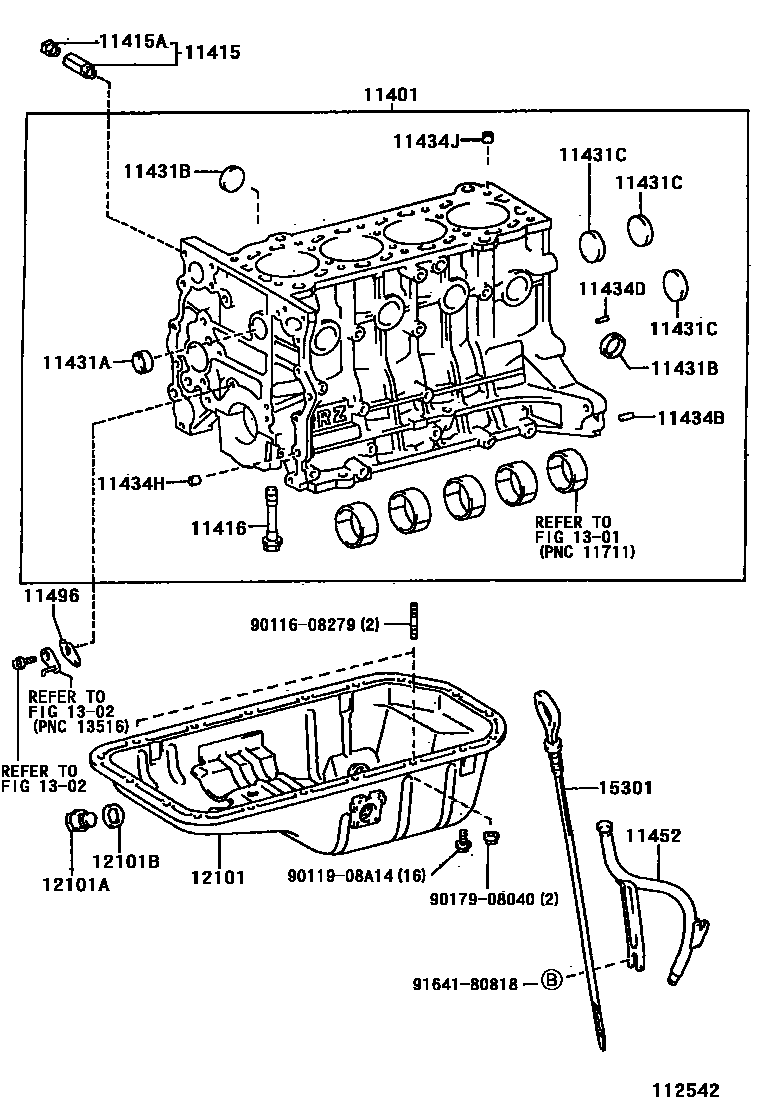 11415A
11415
11401
11434J
11431B
11431C
11431C
11434D
11431C
11431A
11431B
RZ
11434B
11434H
11416
REFER TO FIG 13-01 (PNC 11711)
11496
90116-08279 (2)
REFER TO FIG 13-02 (PNC 13516)
REFER TO FIG 13-02
15301
11452
12101B
12101A
12101
90119-08A14 (16)
90179-08040 (2)
91641-80818
B
112542